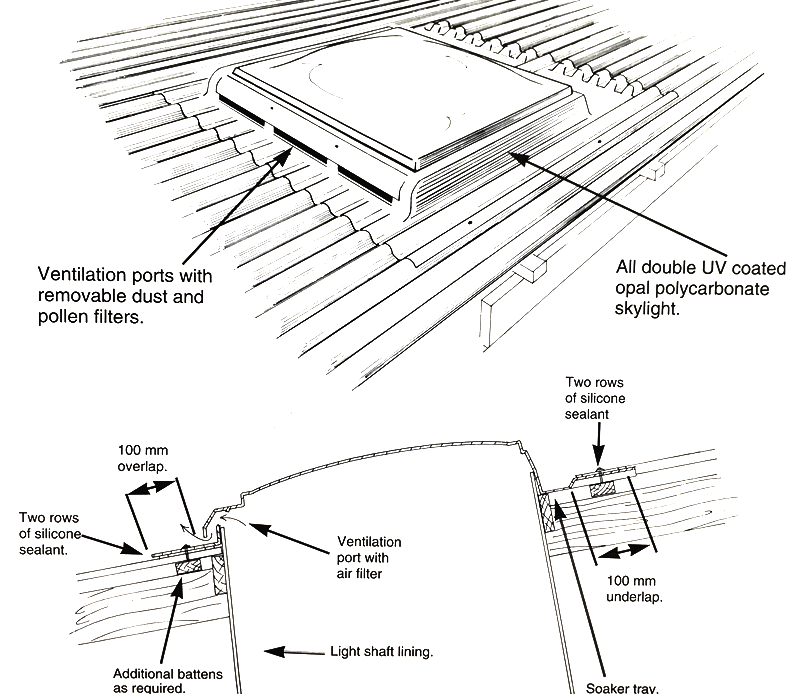 Ventilation ports with removable dust and pollen filters.

All double UV coated opal polycarbonate skylight.

Two rows of silicone sealant

100 mm overlap.

Two rows of silicone sealant.

Ventilation port with air filter

100 mm underlap.

Light shaft lining.

Additional battens as required.

Soaker tray.